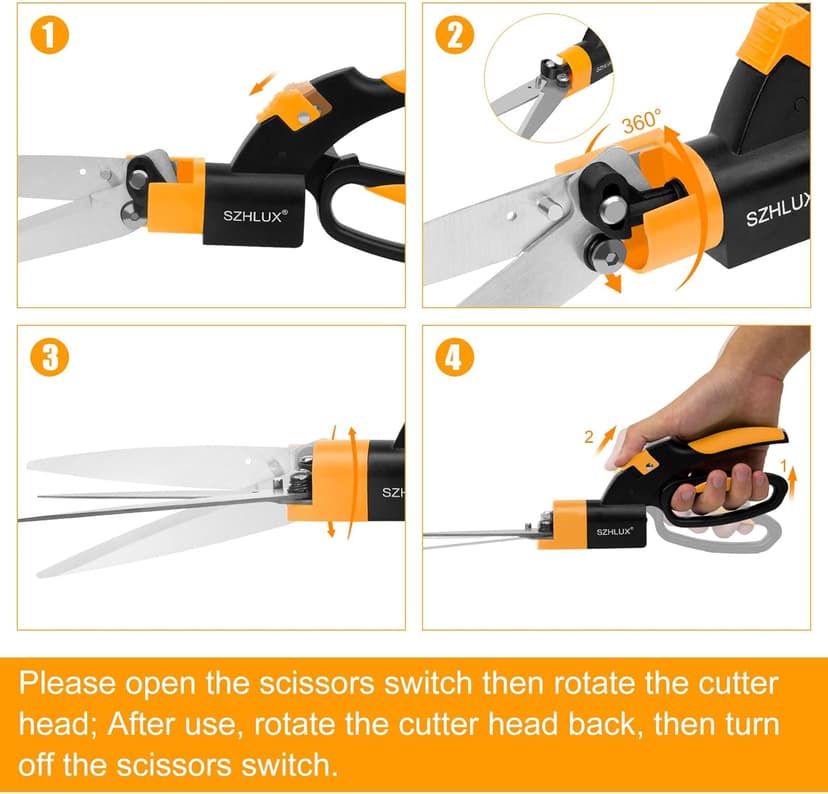 1

SZHLUX®

2

360°

SZHLUX

3

SZH

4

2

1

SZHLUX®

Please open the scissors switch then rotate the cutter head; After use, rotate the cutter head back, then turn off the scissors switch.