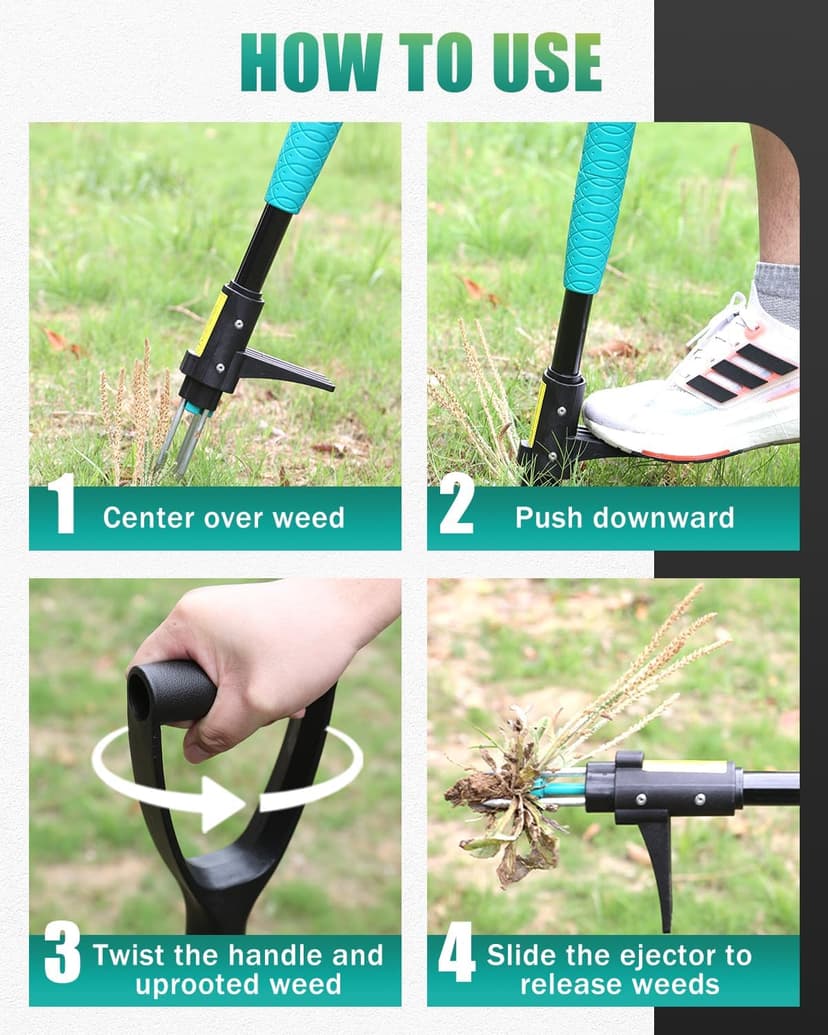 HOW TO USE

1 Center over weed

2 Push downward

3 Twist the handle and uprooted weed

4 Slide the ejector to release weeds