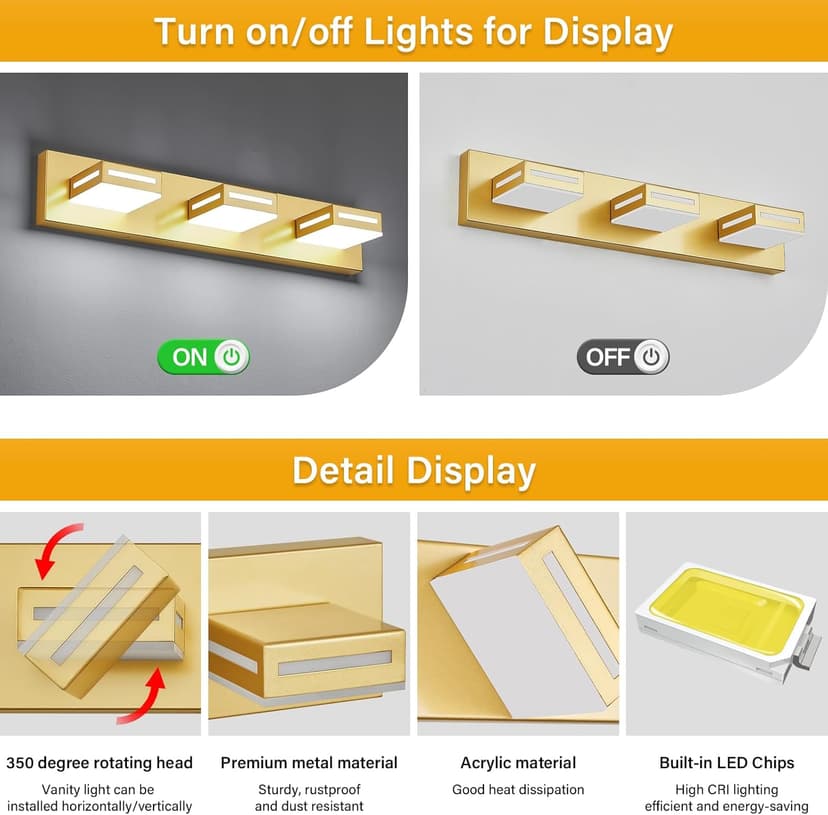 Turn on/off Lights for Display

ON

OFF

Detail Display

350 degree rotating head
Vanity light can be installed horizontally/vertically

Premium metal material
Sturdy, rustproof and dust resistant

Acrylic material
Good heat dissipation

Built-in LED Chips
High CRI lighting efficient and energy-saving