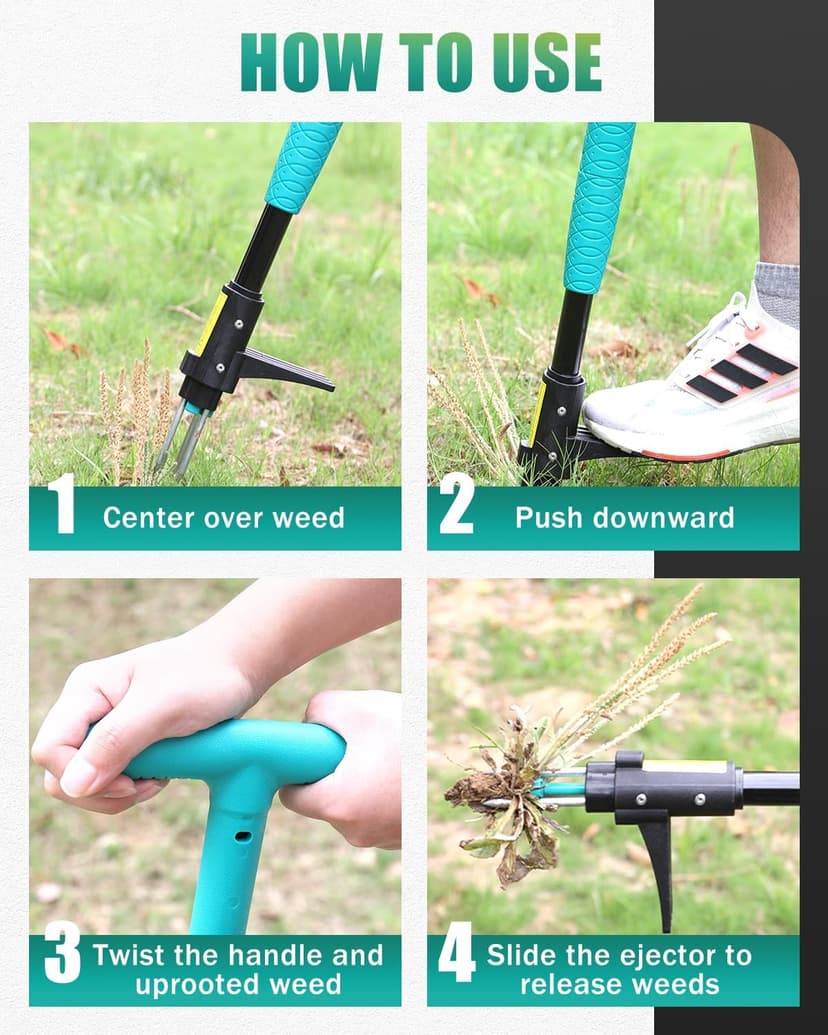 HOW TO USE

1 Center over weed

2 Push downward

3 Twist the handle and uprooted weed

4 Slide the ejector to release weeds