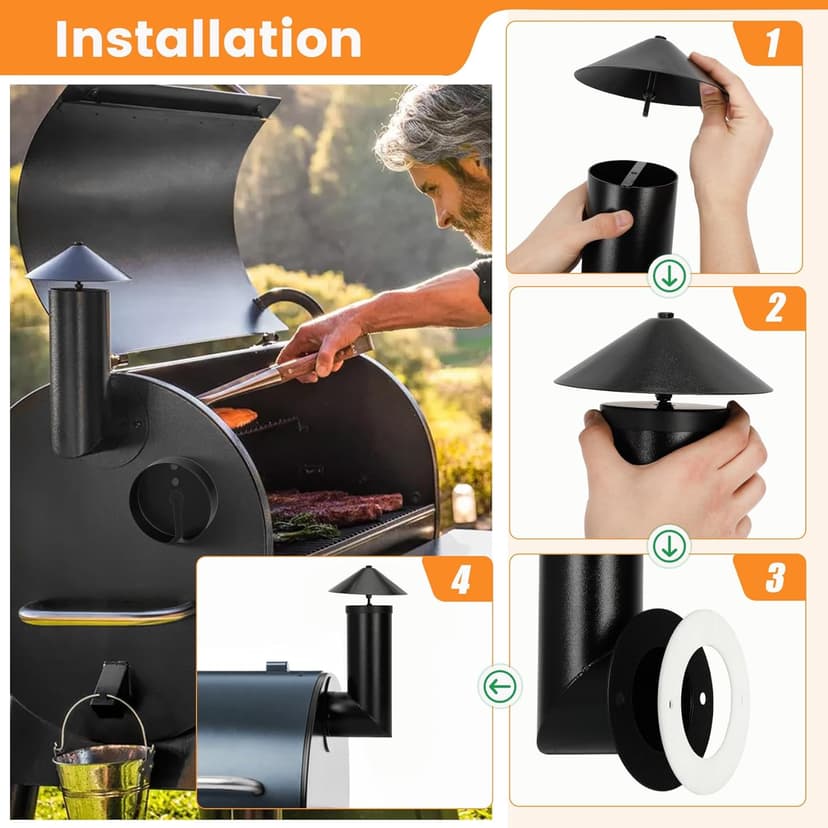 Installation

1

2

3

4