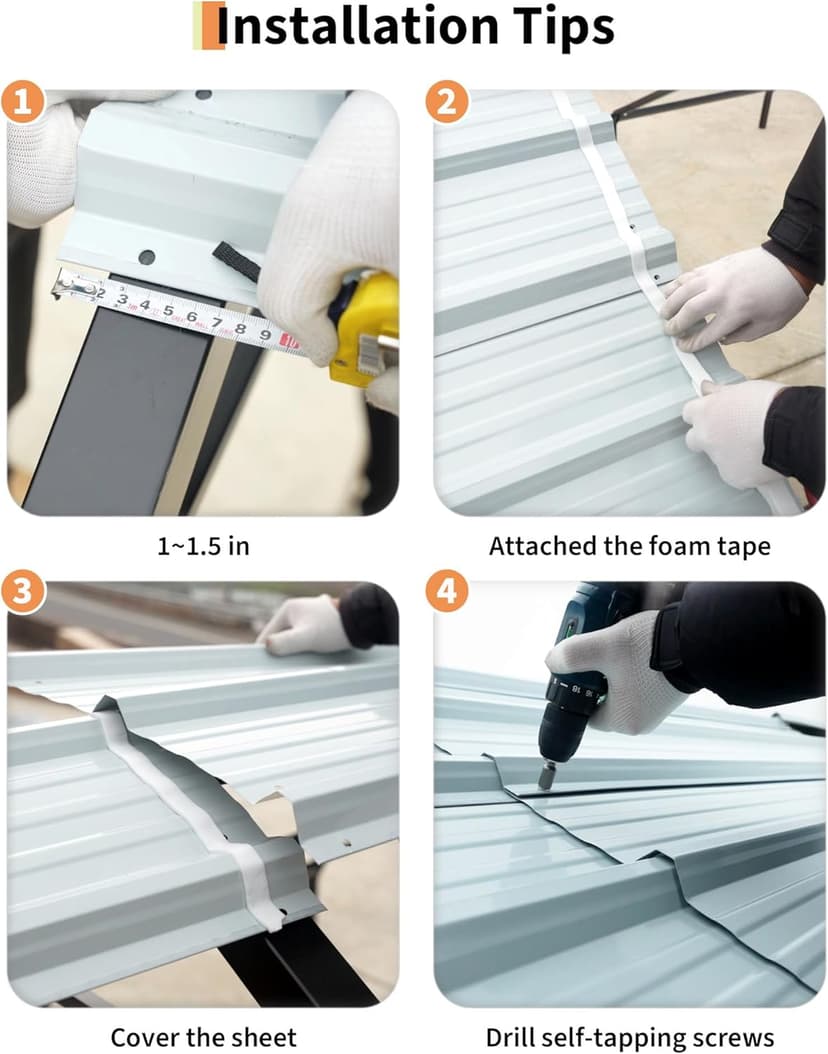 Installation Tips

1

2 3 4 5 6 7 8 9

1~1.5 in

2

Attached the foam tape

3

Cover the sheet

4

Drill self-tapping screws