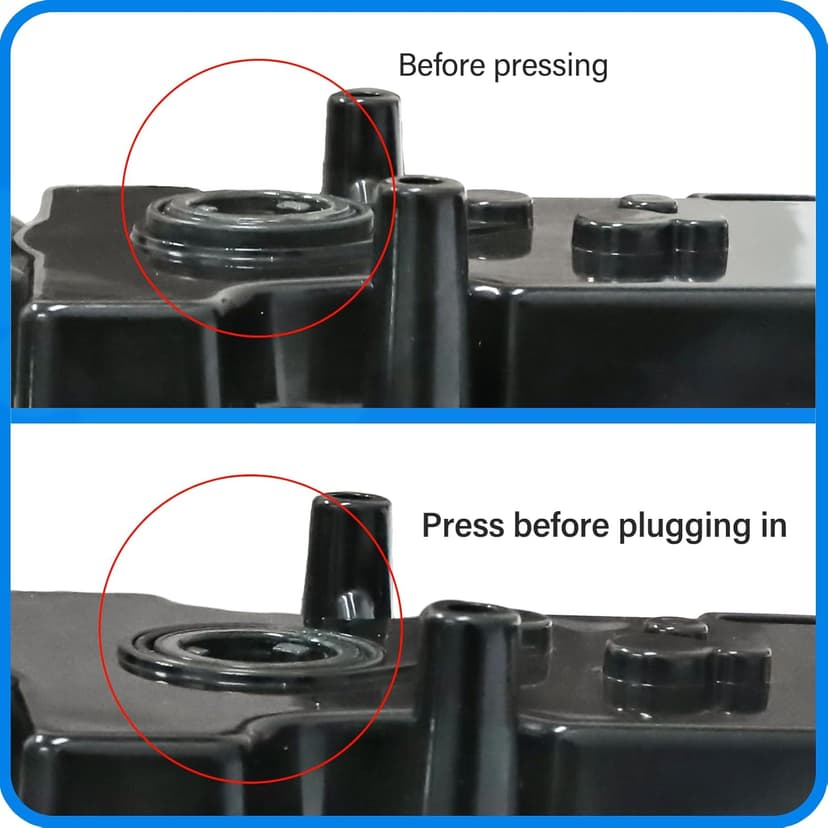 Before pressing

Press before plugging in