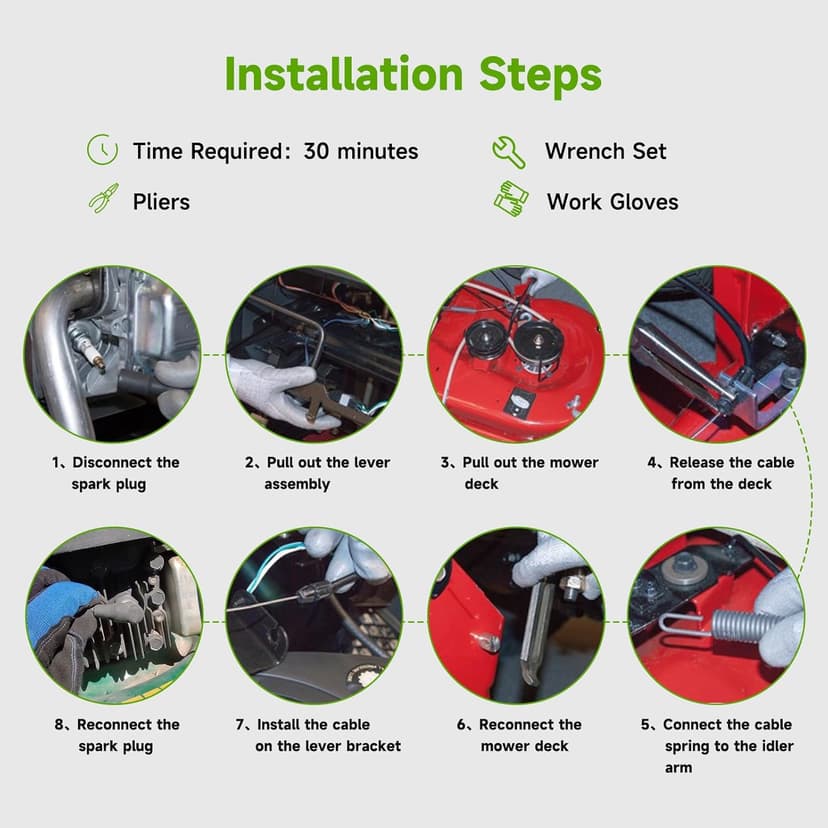 Installation Steps

Time Required: 30 minutes

Wrench Set

Pliers

Work Gloves

1、Disconnect the spark plug

2、Pull out the lever assembly

3、Pull out the mower deck

4、Release the cable from the deck

8、Reconnect the spark plug

7、Install the cable on the lever bracket

6、Reconnect the mower deck

5、Connect the cable spring to the idler arm