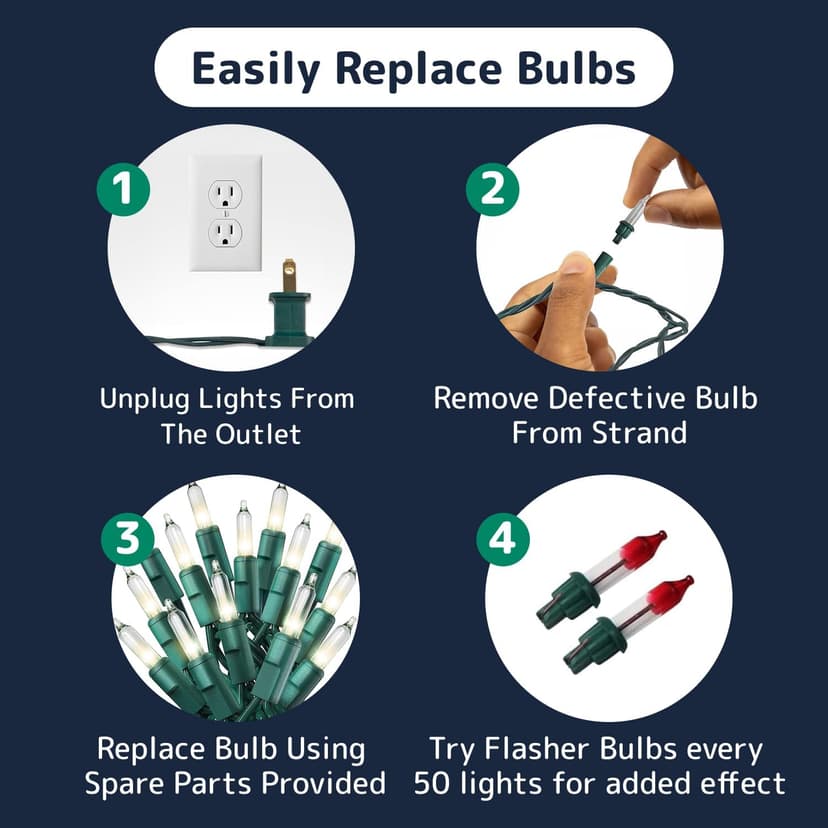 Easily Replace Bulbs

1

Unplug Lights From The Outlet

2

Remove Defective Bulb From Strand

3

Replace Bulb Using Spare Parts Provided

4

Try Flasher Bulbs every 50 lights for added effect