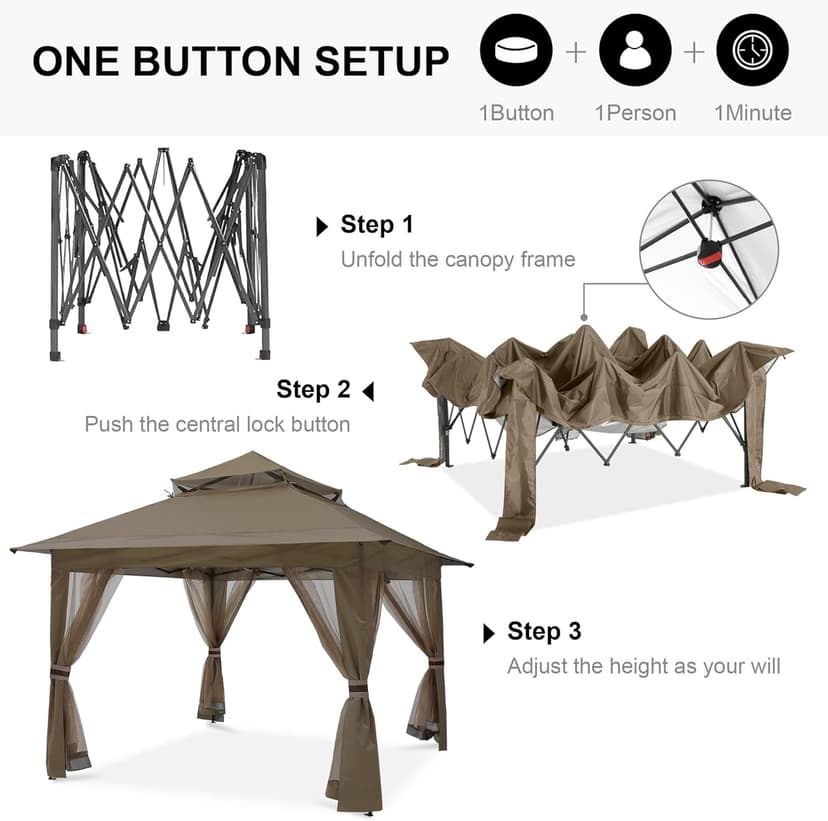 ONE BUTTON SETUP

+ +

1Button 1Person 1Minute

Step 1
Unfold the canopy frame

Step 2
Push the central lock button

Step 3
Adjust the height as your will