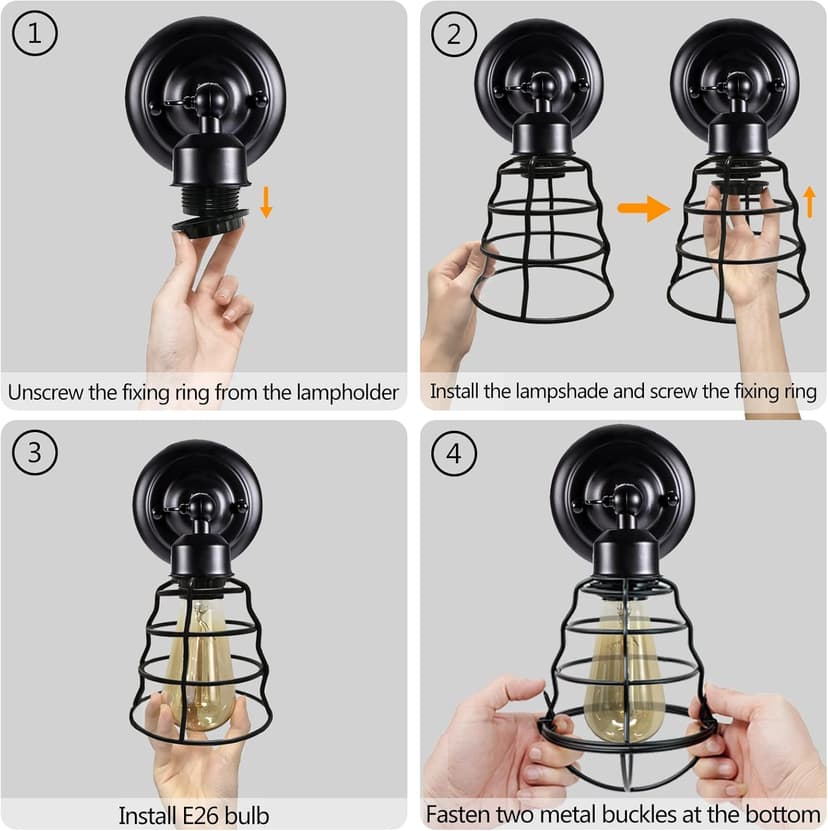 1
Unscrew the fixing ring from the lampholder

2
Install the lampshade and screw the fixing ring

3
Install E26 bulb

4
Fasten two metal buckles at the bottom