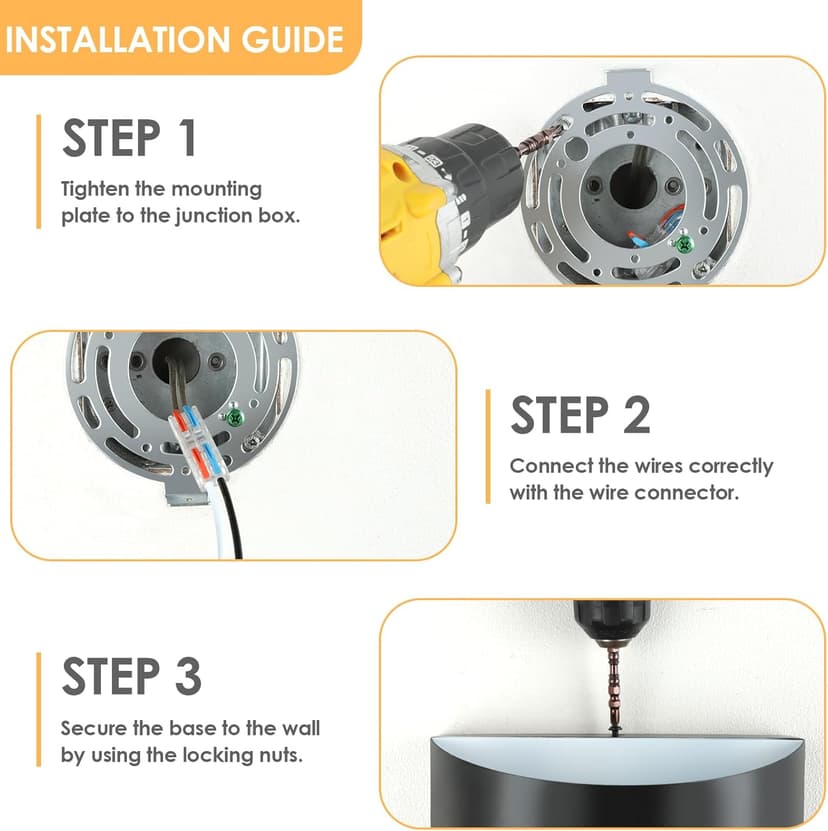 INSTALLATION GUIDE

STEP 1

Tighten the mounting plate to the junction box.

STEP 2

Connect the wires correctly with the wire connector.

STEP 3

Secure the base to the wall by using the locking nuts.