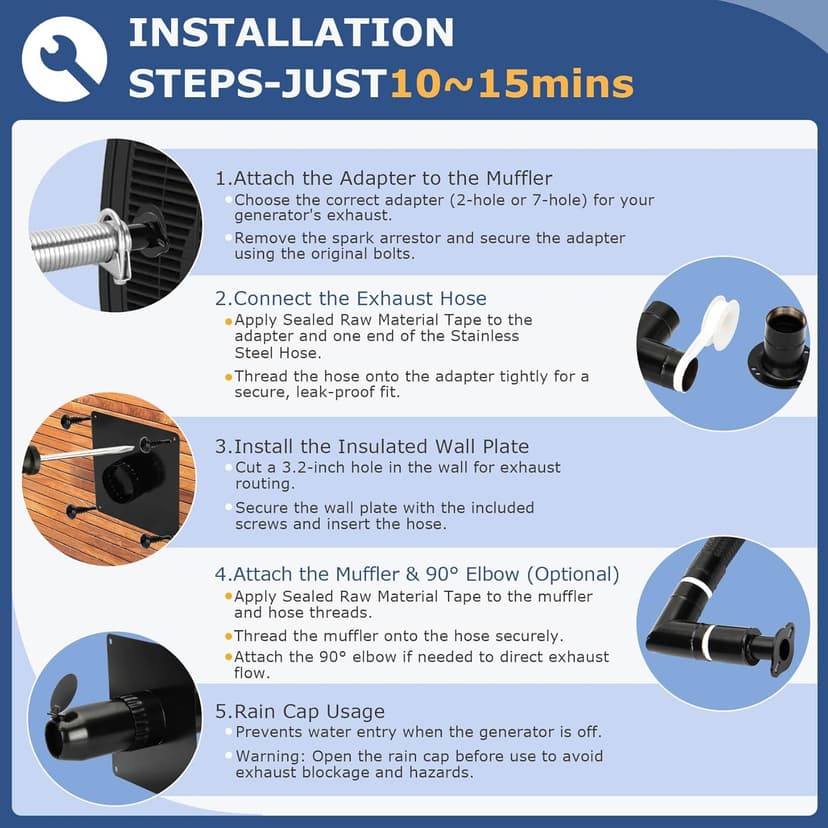 INSTALLATION STEPS-JUST10~15mins

1.Attach the Adapter to the Muffler
• Choose the correct adapter (2-hole or 7-hole) for your generator's exhaust.
• Remove the spark arrestor and secure the adapter using the original bolts.

2.Connect the Exhaust Hose
• Apply Sealed Raw Material Tape to the adapter and one end of the Stainless Steel Hose.
• Thread the hose onto the adapter tightly for a secure, leak-proof fit.

3.Install the Insulated Wall Plate
• Cut a 3.2-inch hole in the wall for exhaust routing.
• Secure the wall plate with the included screws and insert the hose.

4.Attach the Muffler & 90° Elbow (Optional)
• Apply Sealed Raw Material Tape to the muffler and hose threads.
• Thread the muffler onto the hose securely.
• Attach the 90° elbow if needed to direct exhaust flow.

5.Rain Cap Usage
• Prevents water entry when the generator is off.
• Warning: Open the rain cap before use to avoid exhaust blockage and hazards.