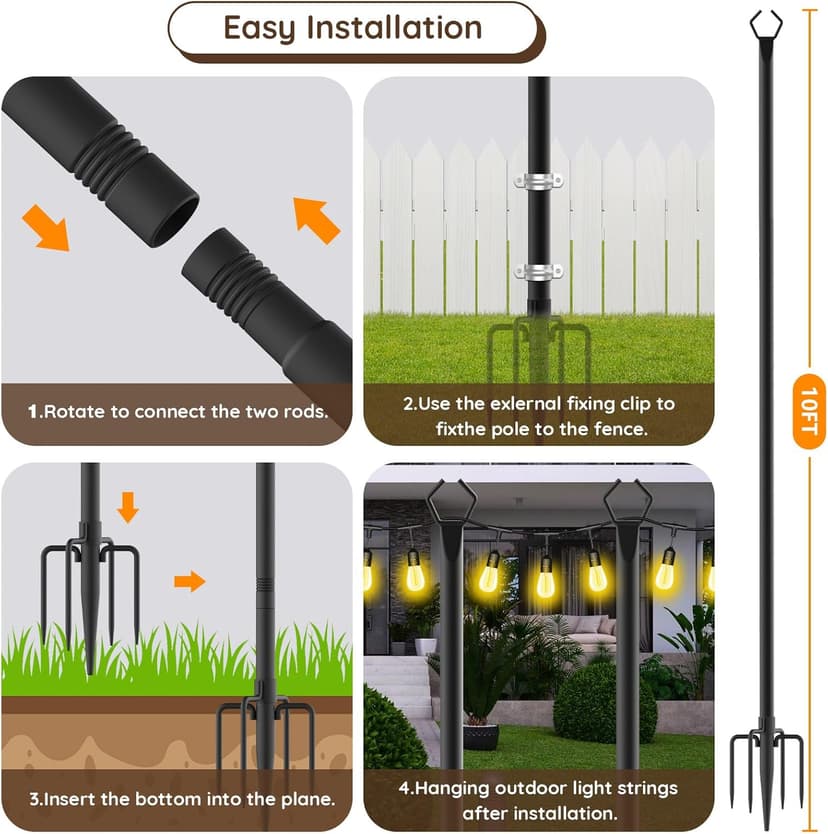 Easy Installation

1.Rotate to connect the two rods.

2.Use the exlernal fixing clip to fixthe pole to the fence.

3.Insert the bottom into the plane.

4.Hanging outdoor light strings after installation.

10FT