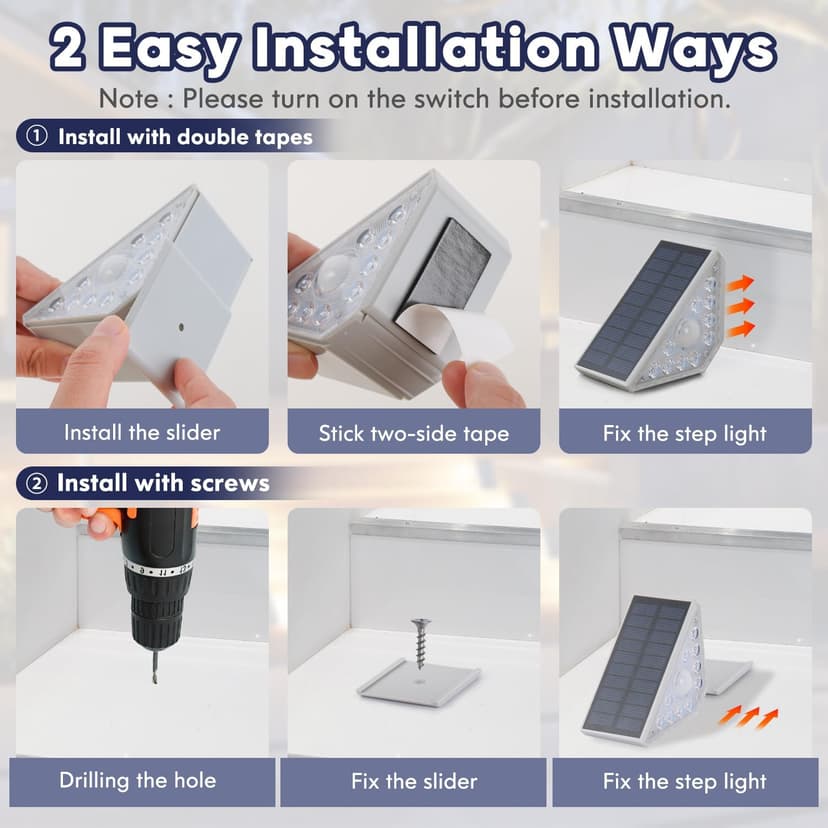 2 Easy Installation Ways

Note : Please turn on the switch before installation.

① Install with double tapes

Install the slider

Stick two-side tape

Fix the step light

② Install with screws

Drilling the hole

Fix the slider

Fix the step light