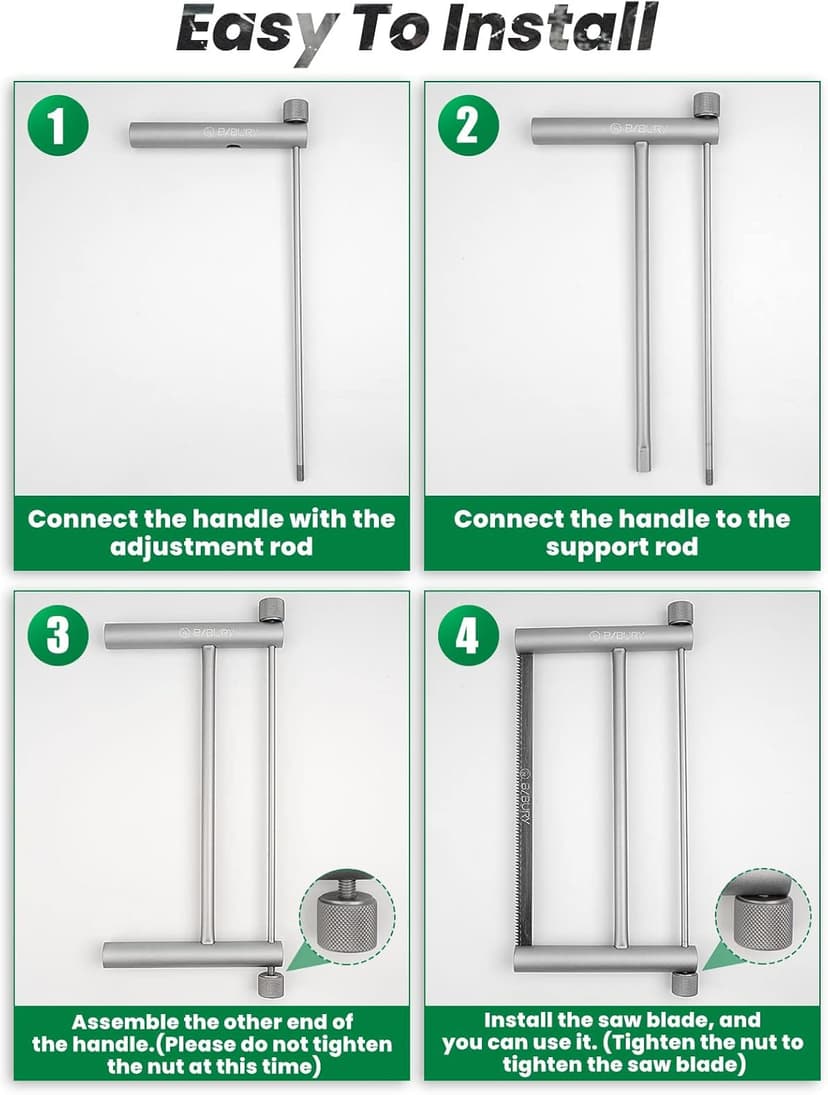 Easy To Install

1

BYBURY

Connect the handle with the adjustment rod

2

BYBURY

Connect the handle to the support rod

3

BYBURY

Assemble the other end of the handle.(Please do not tighten the nut at this time)

4

BYBURY

BYBURY

Install the saw blade, and you can use it. (Tighten the nut to tighten the saw blade)