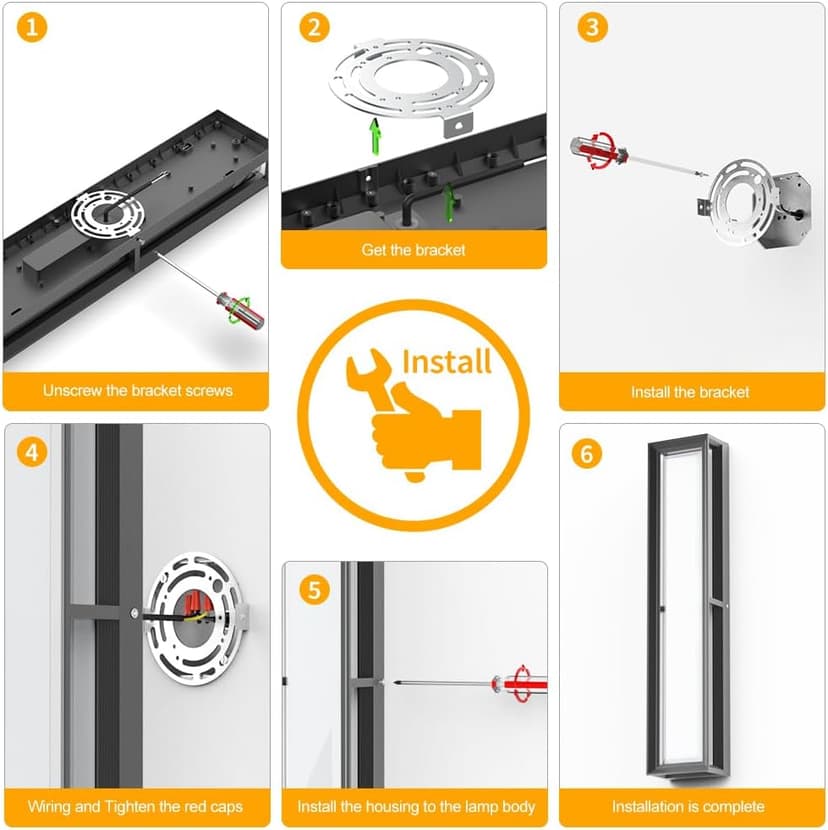 1

Unscrew the bracket screws

2

Get the bracket

3

Install the bracket

Install

4

Wiring and Tighten the red caps

5

Install the housing to the lamp body

6

Installation is complete