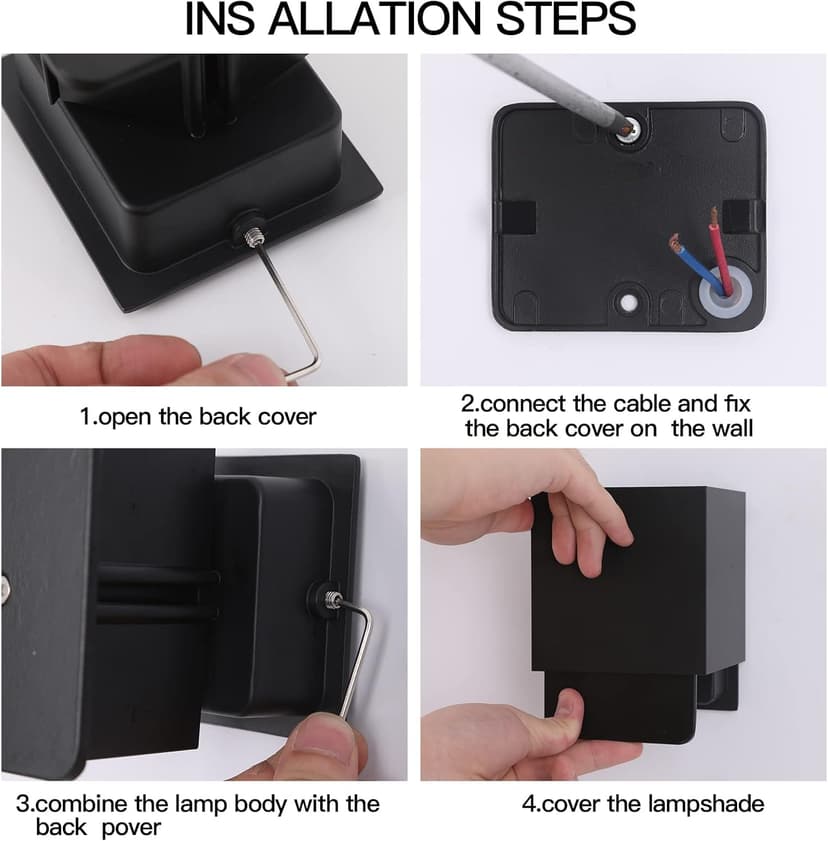 INS ALLATION STEPS

1.open the back cover

2.connect the cable and fix the back cover on the wall

3.combine the lamp body with the back pover

4.cover the lampshade