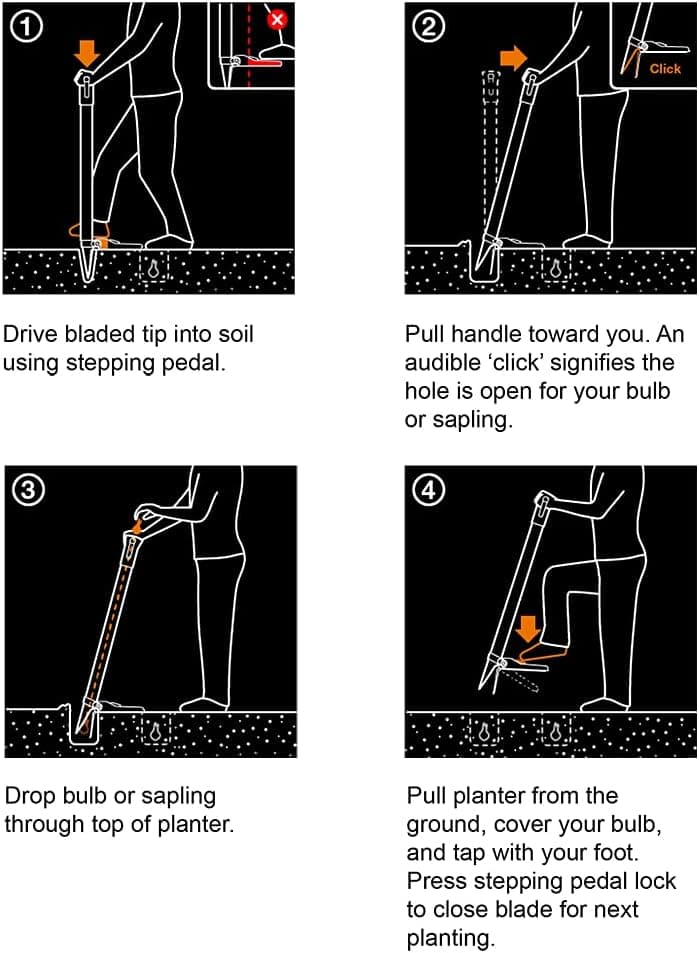 1

Drive bladed tip into soil using stepping pedal.

2

Click

Pull handle toward you. An audible ‘click’ signifies the hole is open for your bulb or sapling.

3

Drop bulb or sapling through top of planter.

4

Pull planter from the ground, cover your bulb, and tap with your foot. Press stepping pedal lock to close blade for next planting.