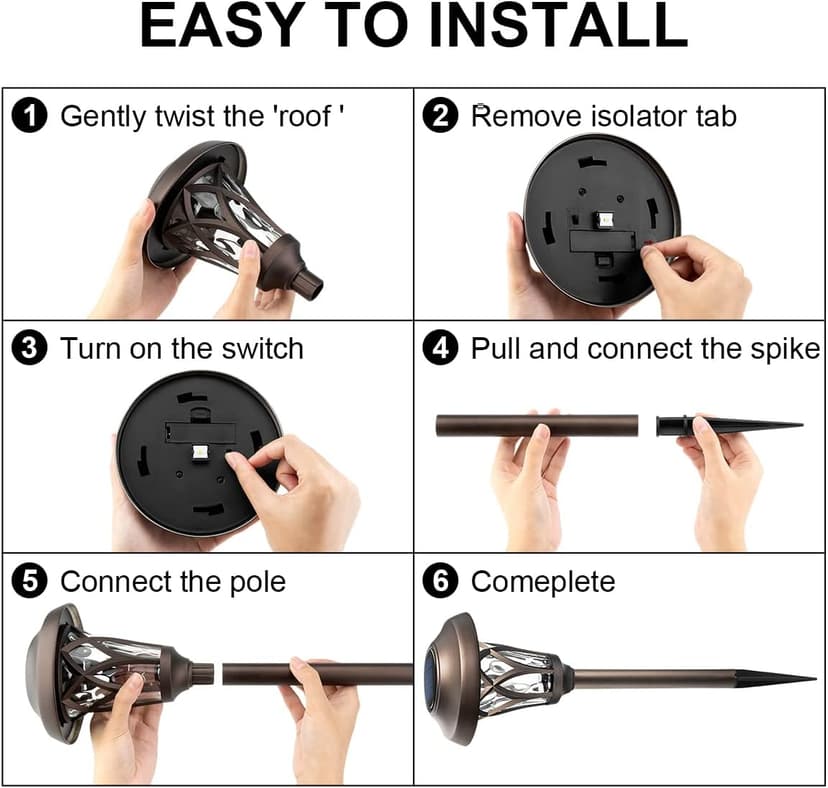 EASY TO INSTALL

1 Gently twist the 'roof '

2 Remove isolator tab

3 Turn on the switch

4 Pull and connect the spike

5 Connect the pole

6 Comeplete