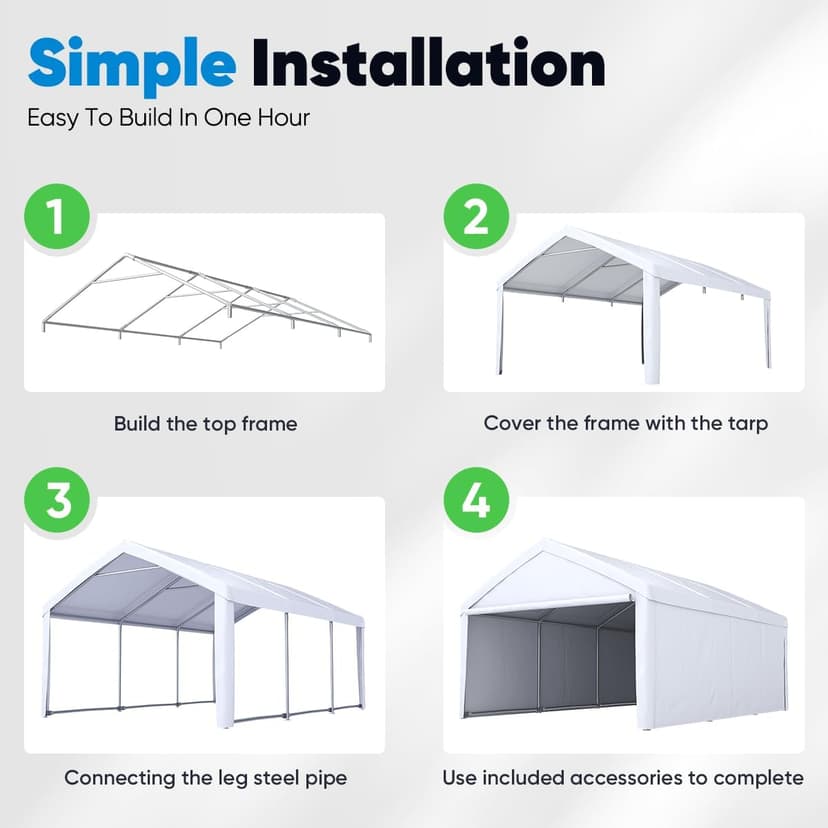 Simple Installation
Easy To Build In One Hour

1
Build the top frame

2
Cover the frame with the tarp

3
Connecting the leg steel pipe

4
Use included accessories to complete