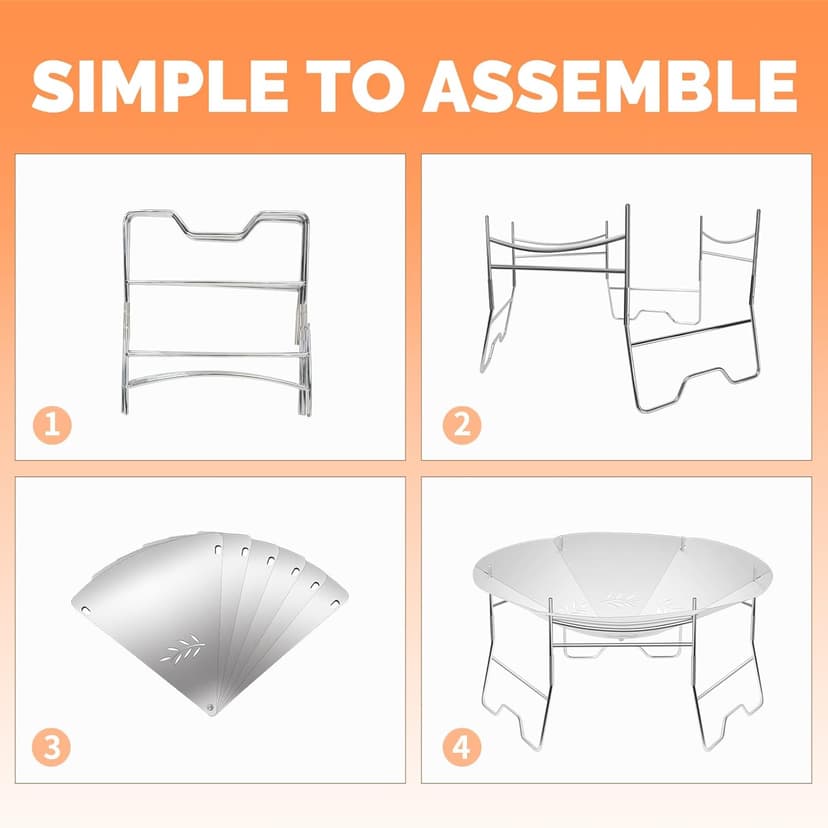 SIMPLE TO ASSEMBLE

1

2

3

4