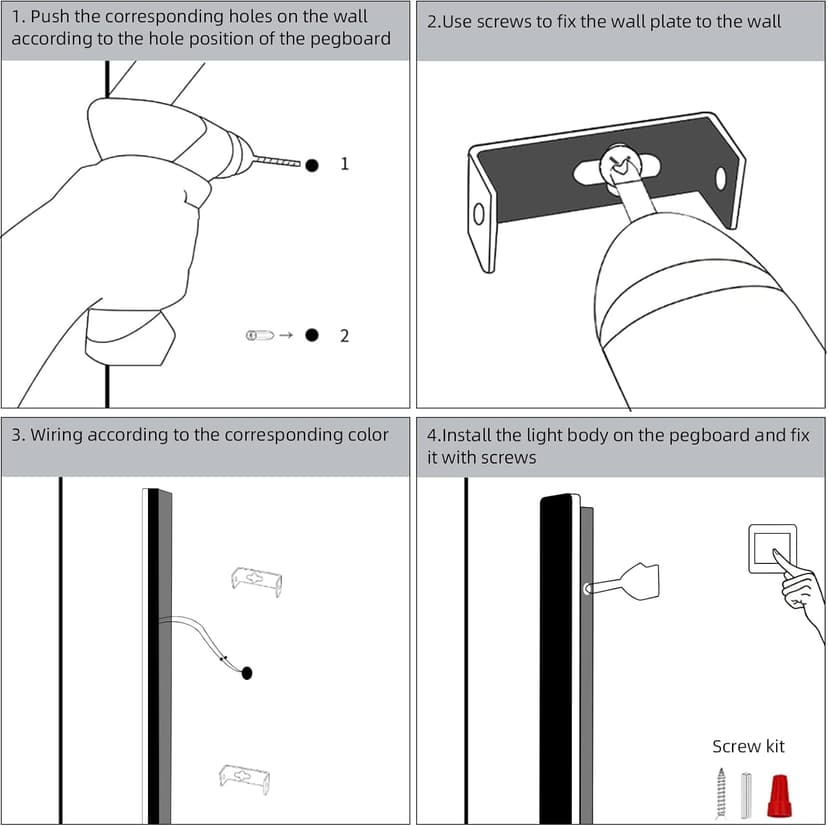 1. Push the corresponding holes on the wall according to the hole position of the pegboard

1

2

2.Use screws to fix the wall plate to the wall

3. Wiring according to the corresponding color

4.Install the light body on the pegboard and fix it with screws

Screw kit