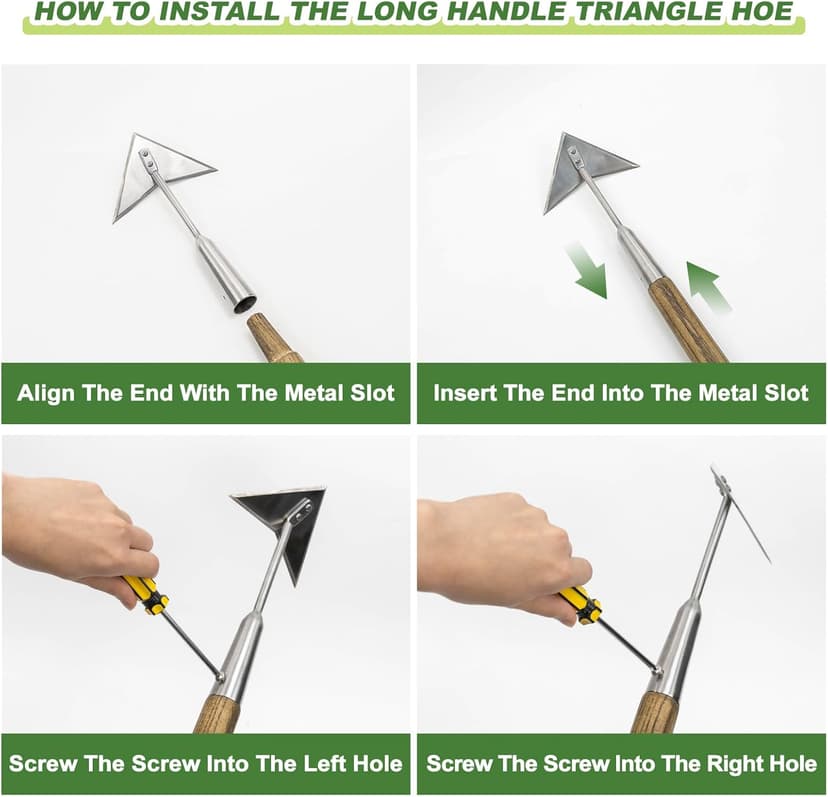 HOW TO INSTALL THE LONG HANDLE TRIANGLE HOE

Align The End With The Metal Slot

Insert The End Into The Metal Slot

Screw The Screw Into The Left Hole

Screw The Screw Into The Right Hole