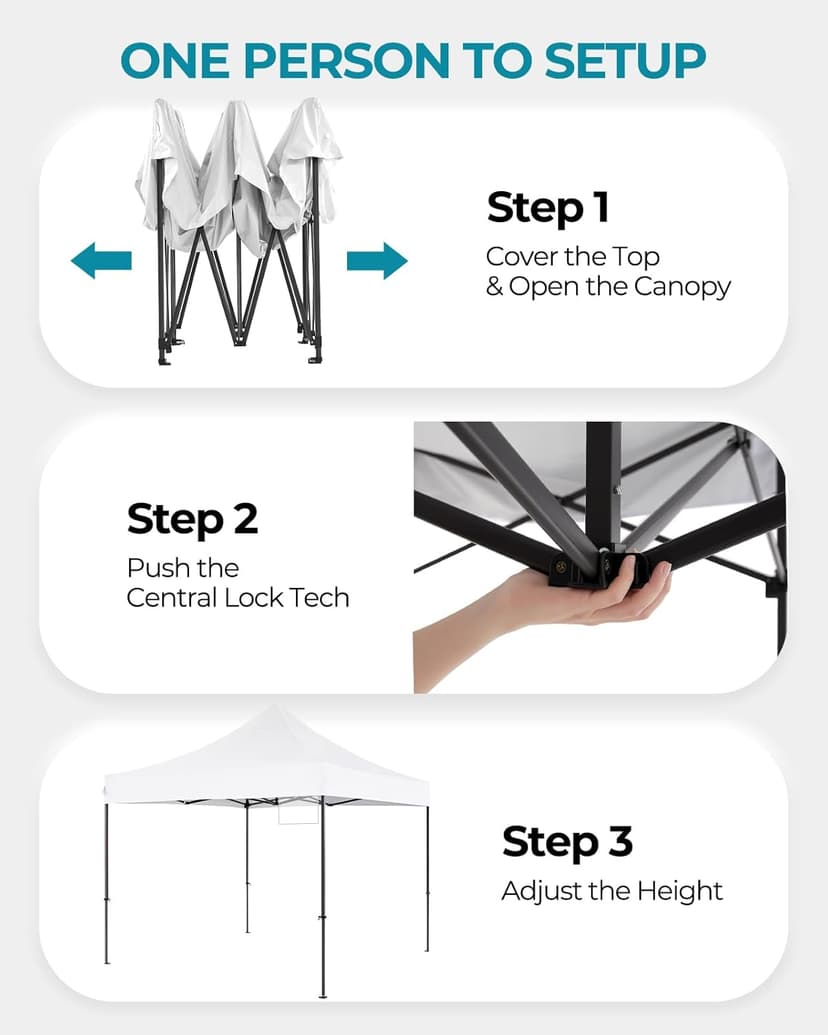 ONE PERSON TO SETUP

Step 1
Cover the Top & Open the Canopy

Step 2
Push the Central Lock Tech

Step 3
Adjust the Height