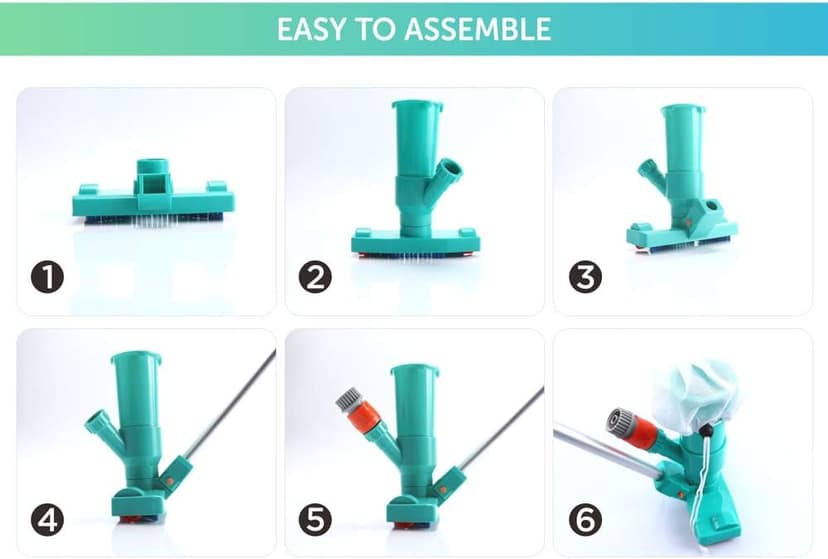 EASY TO ASSEMBLE

1

2

3

4

5

6