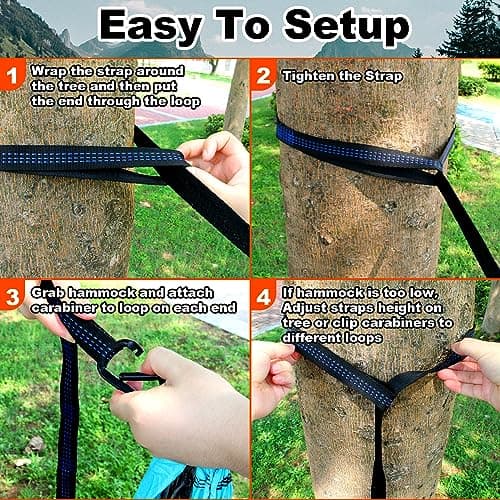 Easy To Setup

1 Wrap the strap around the tree and then put the end through the loop

2 Tighten the Strap

3 Grab hammock and attach carabiner to loop on each end

4 If hammock is too low, Adjust straps height on tree or clip carabiners to different loops