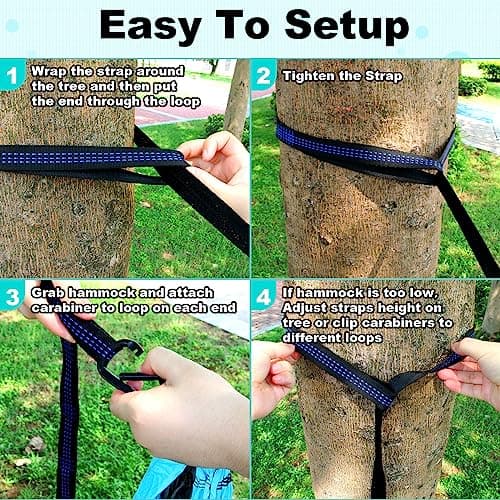 Easy To Setup

1 Wrap the strap around the tree and then put the end through the loop

2 Tighten the Strap

3 Grab hammock and attach carabiner to loop on each end

4 If hammock is too low, Adjust straps height on tree or clip carabiners to different loops