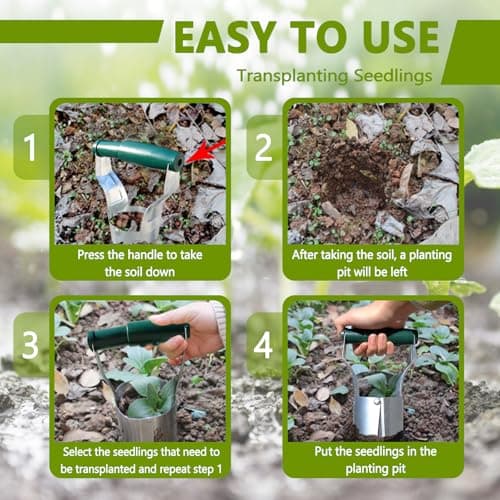 EASY TO USE

Transplanting Seedlings

1

Press the handle to take the soil down

2

After taking the soil, a planting pit will be left

3

Select the seedlings that need to be transplanted and repeat step 1

4

Put the seedlings in the planting pit