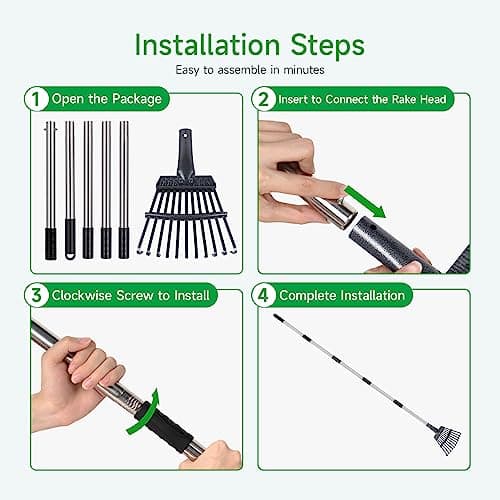 Installation Steps

Easy to assemble in minutes

1 Open the Package

2 Insert to Connect the Rake Head

3 Clockwise Screw to Install

4 Complete Installation