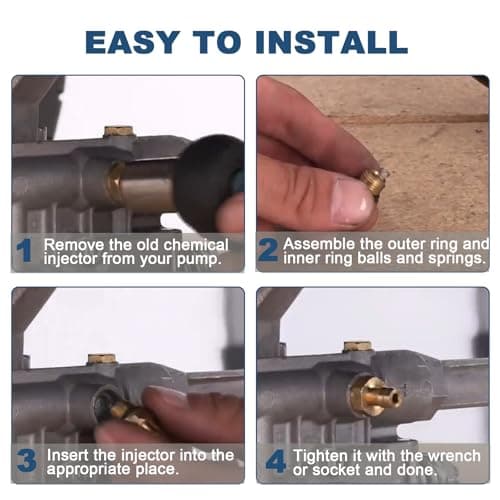 EASY TO INSTALL

1 Remove the old chemical injector from your pump.

2 Assemble the outer ring and inner ring balls and springs.

3 Insert the injector into the appropriate place.

4 Tighten it with the wrench or socket and done.