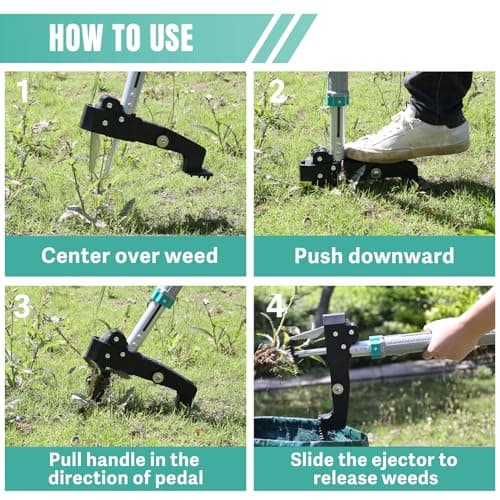 HOW TO USE

1

Center over weed

2

Push downward

3

Pull handle in the direction of pedal

4

Slide the ejector to release weeds