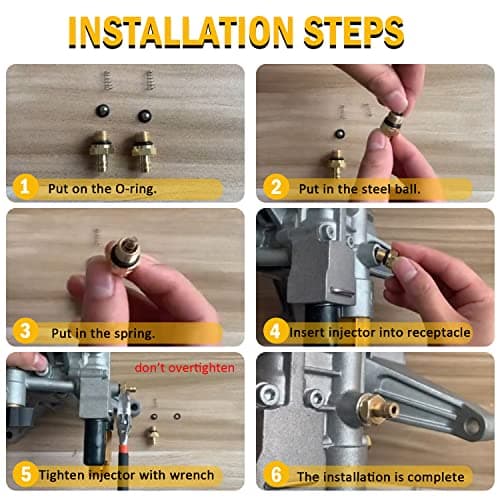 INSTALLATION STEPS

1 Put on the O-ring.

2 Put in the steel ball.

3 Put in the spring.

4 Insert injector into receptacle

don't overtighten

5 Tighten injector with wrench

6 The installation is complete