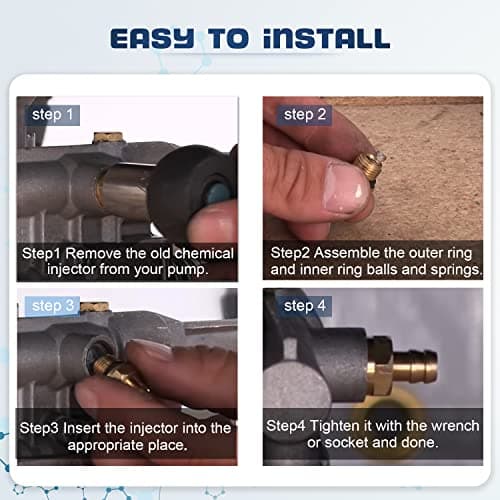 EASY TO iNSTALL

step 1

Step1 Remove the old chemical injector from your pump.

step 2

Step2 Assemble the outer ring and inner ring balls and springs.

step 3

Step3 Insert the injector into the appropriate place.

step 4

Step4 Tighten it with the wrench or socket and done.