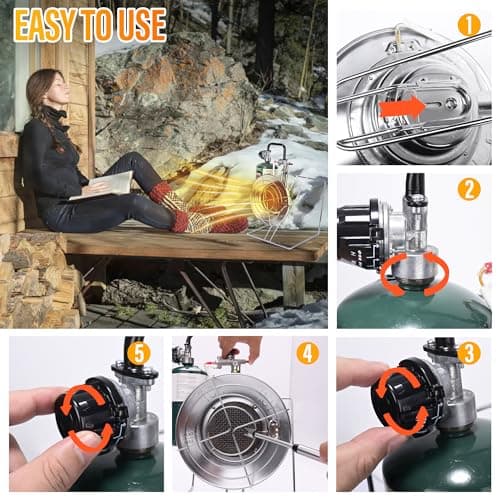 EASY TO USE

1

2

5

4

3