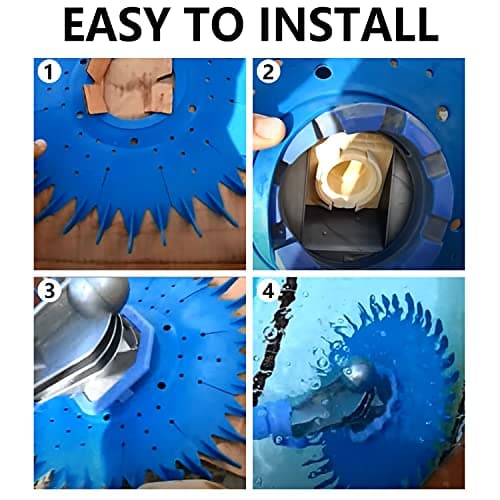 EASY TO INSTALL

1

2

3

4