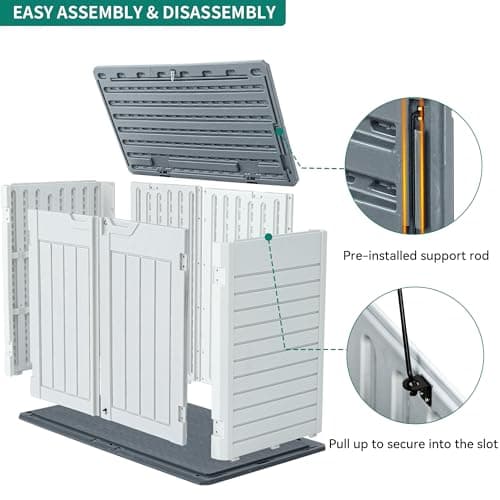 EASY ASSEMBLY & DISASSEMBLY

Pre-installed support rod

Pull up to secure into the slot