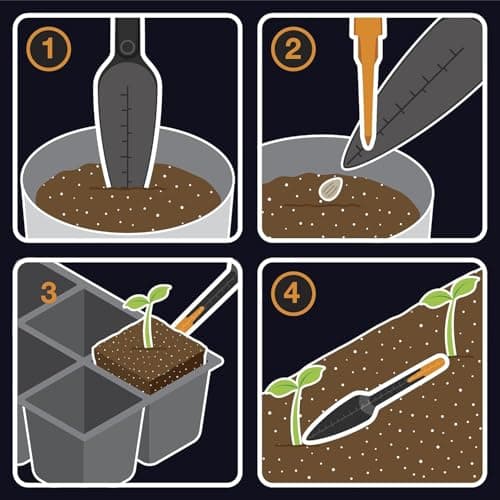 1

2

3

4