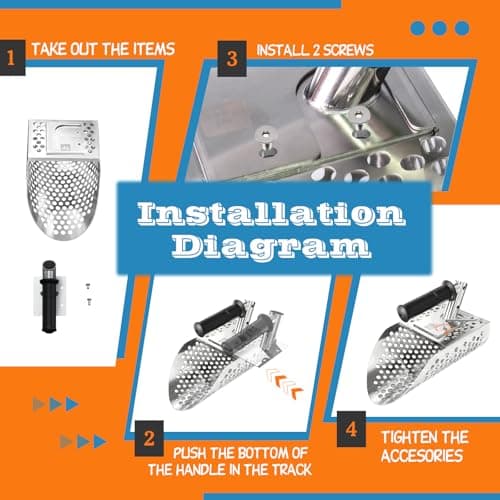 1 TAKE OUT THE ITEMS

3 INSTALL 2 SCREWS

Installation Diagram

2 PUSH THE BOTTOM OF THE HANDLE IN THE TRACK

4 TIGHTEN THE ACCESORIES