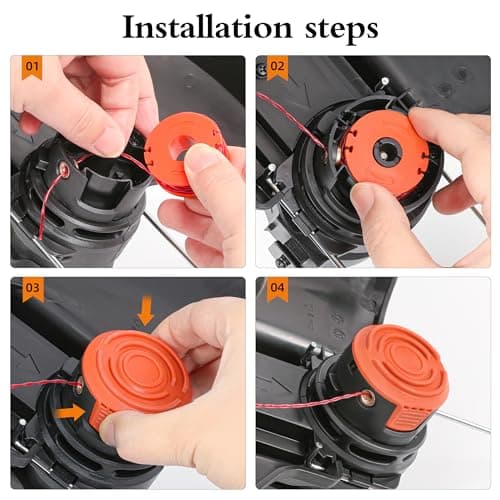 Installation steps

01

02

03

04