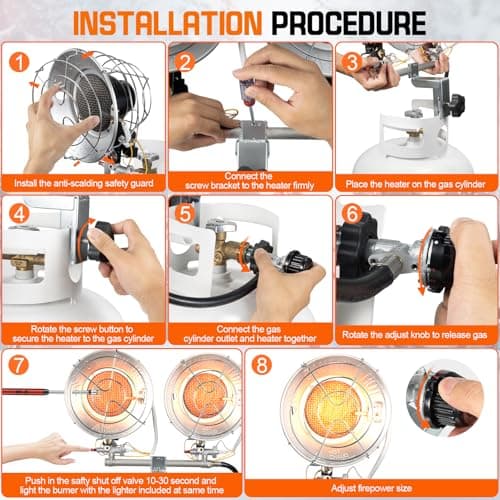 INSTALLATION PROCEDURE

1
Install the anti-scalding safety guard

2
Connect the screw bracket to the heater firmly

3
Place the heater on the gas cylinder

4
Rotate the screw button to secure the heater to the gas cylinder

5
Connect the gas cylinder outlet and heater together

6
Rotate the adjust knob to release gas

7
Push in the safty shut off valve 10-30 second and light the burner with the lighter included at same time

8
Adjust firepower size