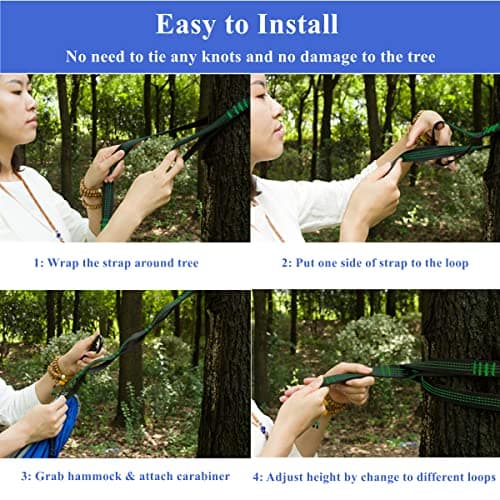 Easy to Install

No need to tie any knots and no damage to the tree

1: Wrap the strap around tree

2: Put one side of strap to the loop

3: Grab hammock & attach carabiner

4: Adjust height by change to different loops