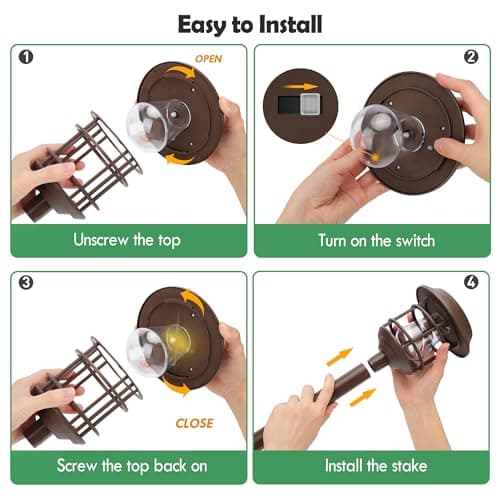 Easy to Install

1
OPEN
Unscrew the top

2
Turn on the switch

3
CLOSE
Screw the top back on

4
Install the stake