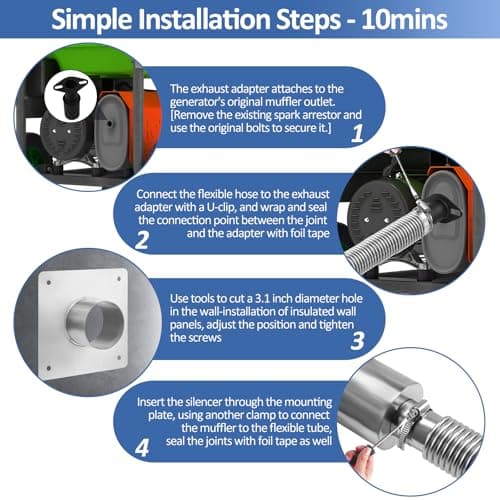 Simple Installation Steps - 10mins

The exhaust adapter attaches to the generator's original muffler outlet. [Remove the existing spark arrestor and use the original bolts to secure it.]

1

Connect the flexible hose to the exhaust adapter with a U-clip, and wrap and seal the connection point between the joint and the adapter with foil tape

2

Use tools to cut a 3.1 inch diameter hole in the wall-installation of insulated wall panels, adjust the position and tighten the screws

3

Insert the silencer through the mounting plate, using another clamp to connect the muffler to the flexible tube, seal the joints with foil tape as well

4