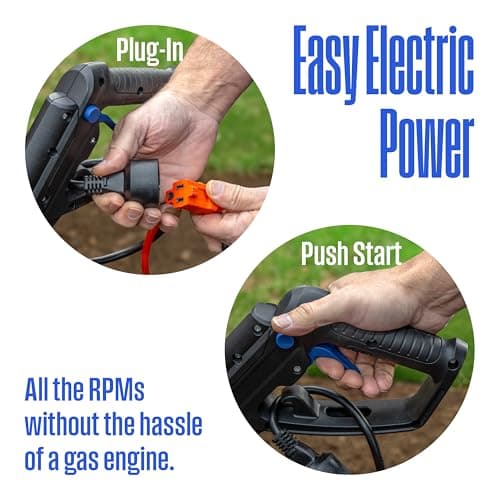 Plug-In

Easy Electric Power

Push Start

All the RPMs without the hassle of a gas engine.