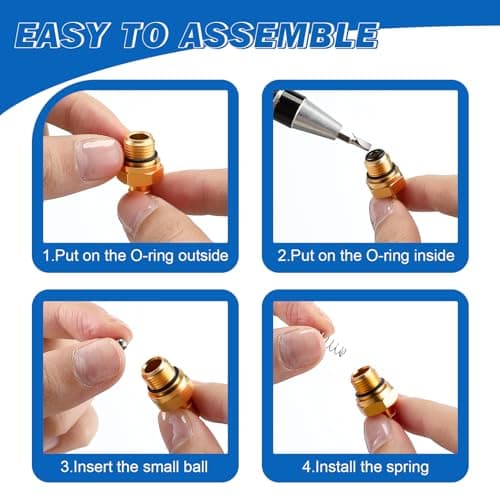 EASY TO ASSEMBLE

1.Put on the O-ring outside

2.Put on the O-ring inside

3.Insert the small ball

4.Install the spring