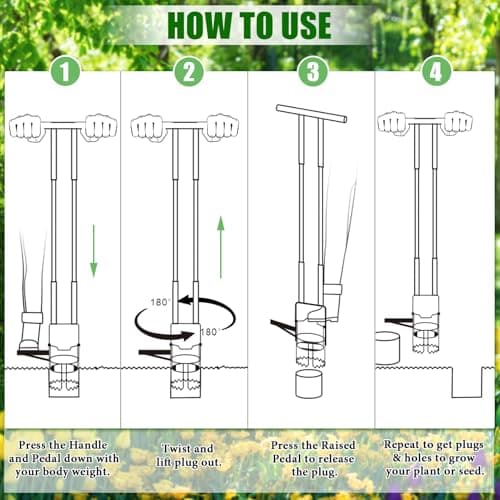 HOW TO USE

1

2

3

4

180°

180°

Press the Handle and Pedal down with your body weight.

Twist and lift plug out.

Press the Raised Pedal to release the plug.

Repeat to get plugs & holes to grow your plant or seed.