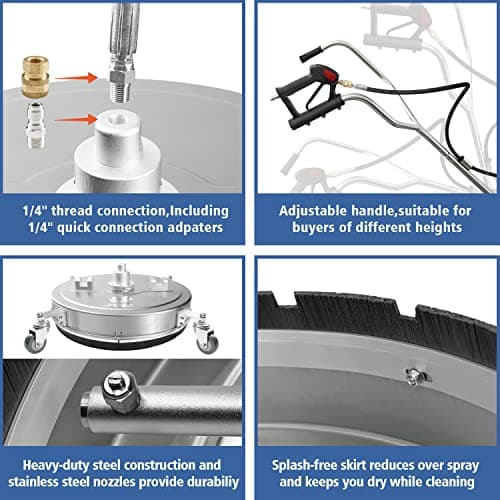 1/4" thread connection,Including 1/4" quick connection adpaters

Adjustable handle,suitable for buyers of different heights

Heavy-duty steel construction and stainless steel nozzles provide durabiliy

Splash-free skirt reduces over spray and keeps you dry while cleaning