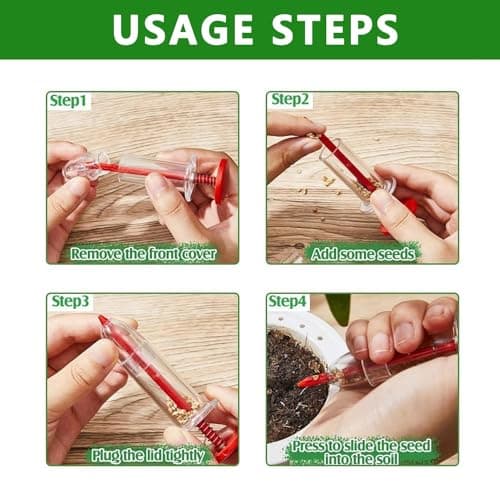 USAGE STEPS

Step1

Remove the front cover

Step2

Add some seeds

Step3

Plug the lid tightly

Step4

Press to slide the seed into the soil