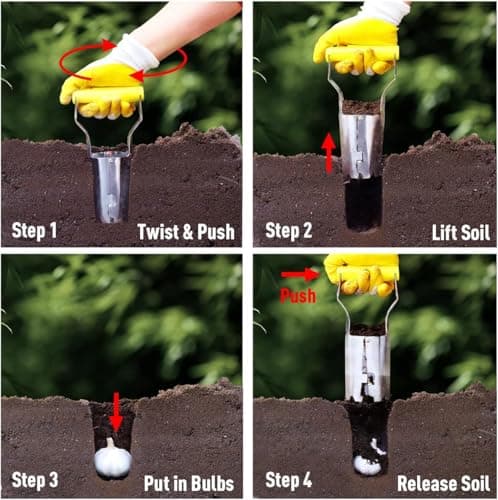 Step 1 Twist & Push

Step 2 Lift Soil

Step 3 Put in Bulbs

Push

Step 4 Release Soil